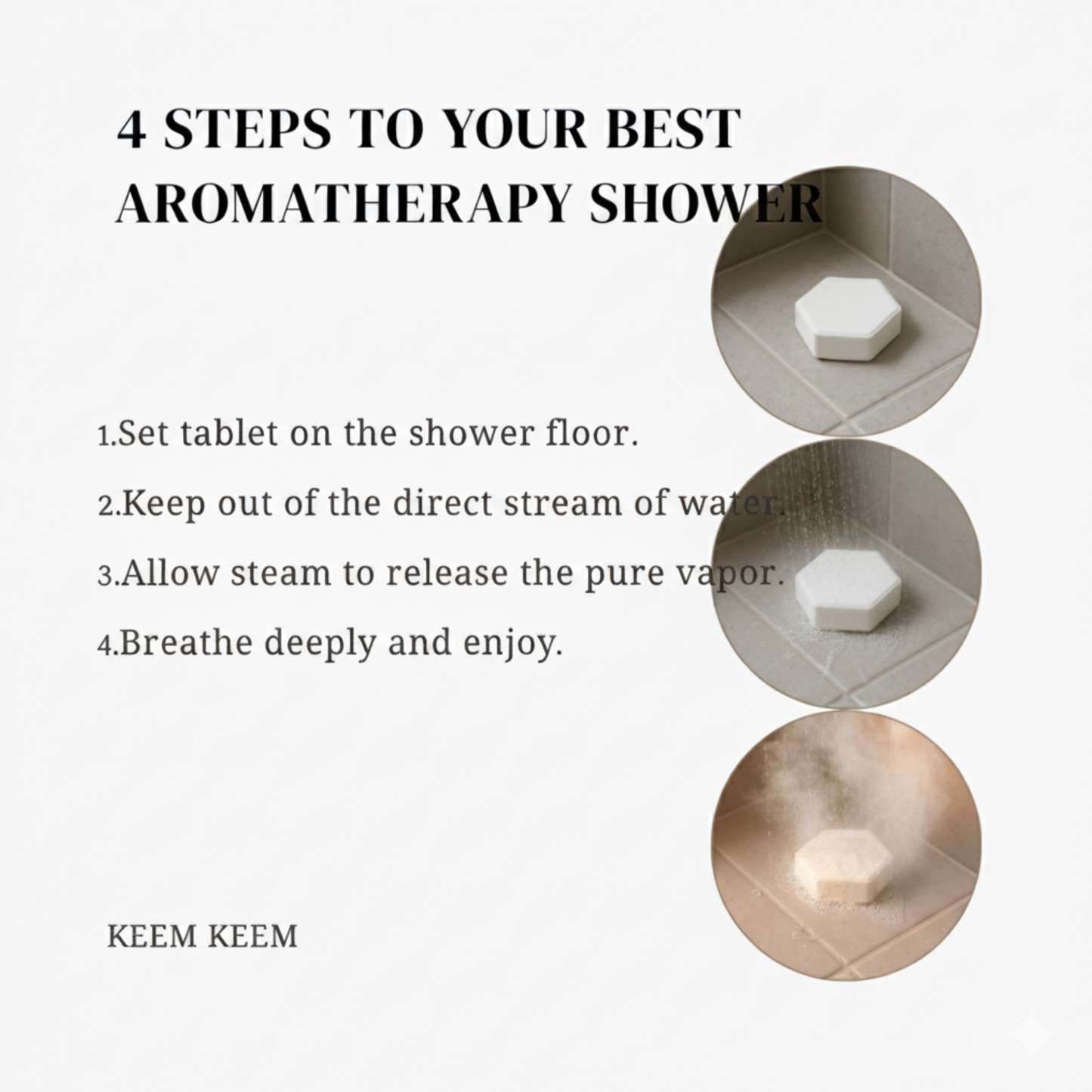 4 STEPS TO YOUR BEST AROMATHERAPY SHOWER

1.Set tablet on the shower floor.

2.Keep out of the direct stream of water.

3.Allow steam to release the pure vapor.

4.Breathe deeply and enjoy.

KEEM KEEM